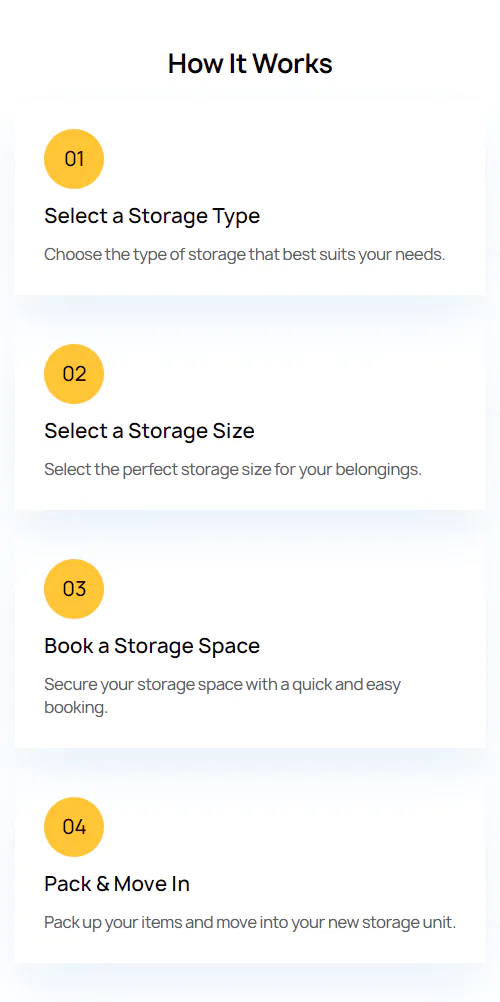 How It Works

01

Select a Storage Type

Choose the type of storage that best suits your needs.

02

Select a Storage Size

Select the perfect storage size for your belongings.

03

Book a Storage Space

Secure your storage space with a quick and easy booking.

04

Pack & Move In

Pack up your items and move into your new storage unit.